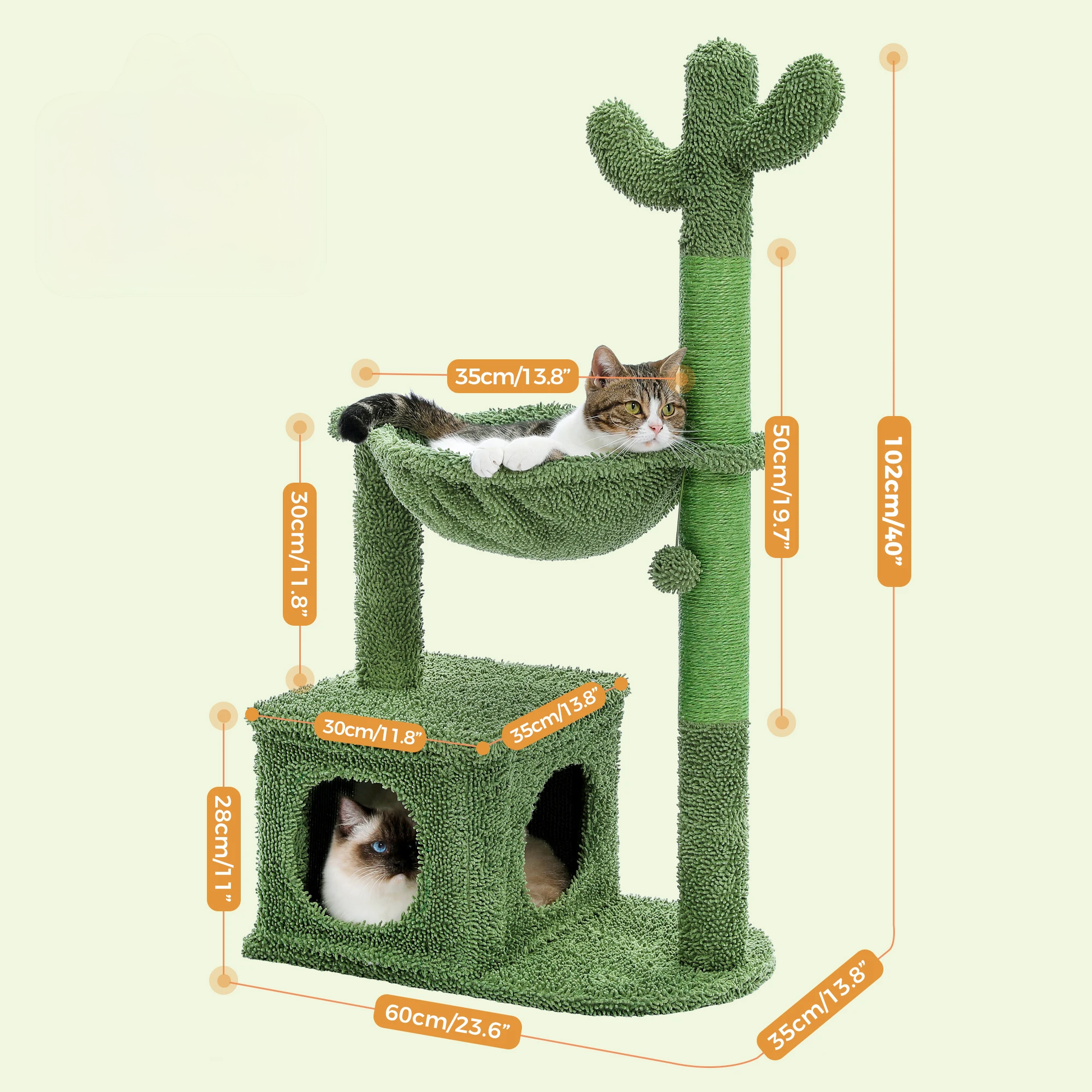 35cm/13.8”

30cm/11.8”

50cm/19.7”

102cm/40”

30cm/11.8”

35cm/13.8”

28cm/11”

60cm/23.6”

35cm/13.8”